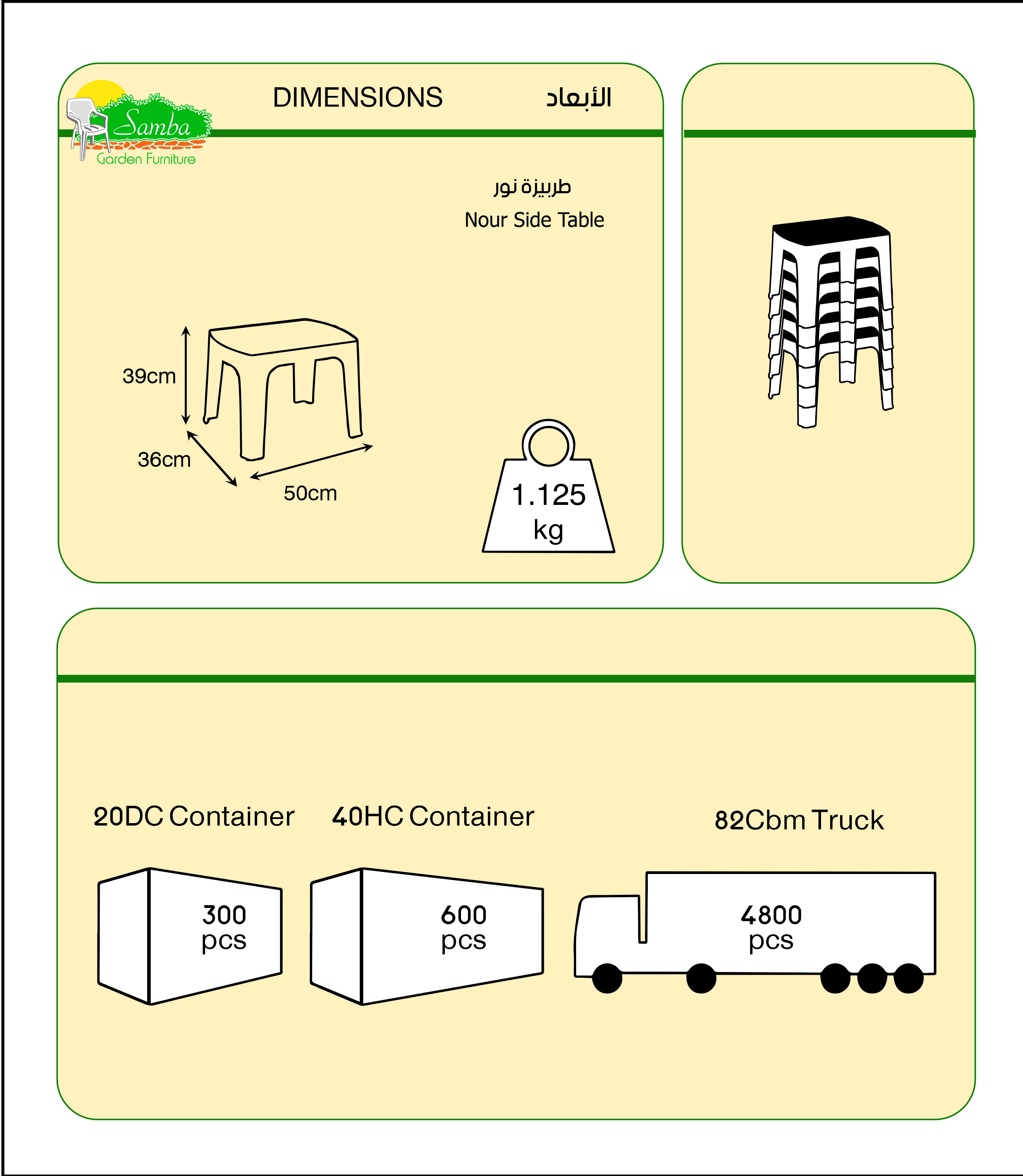 Samba
Garden Furniture

DIMENSIONS الأبعاد

طربيزة نور
Nour Side Table

39cm
36cm
50cm

1.125
kg

20DC Container
40HC Container
82Cbm Truck

300
pcs

600
pcs

4800
pcs